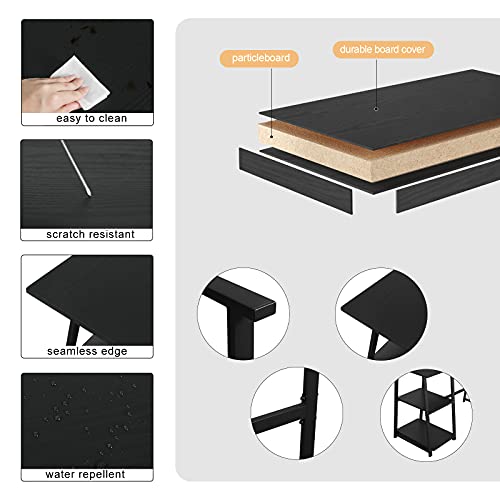 easy to clean

scratch resistant

seamless edge

water repellent

particleboard

durable board cover