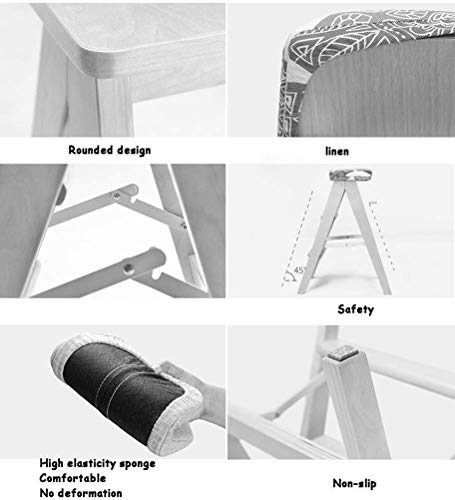 Rounded design

linen

45°

Safety

High elasticity sponge
Comfortable
No deformation

Non-slip