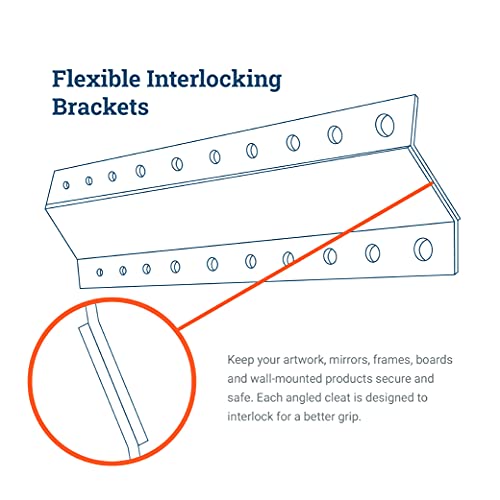 Flexible Interlocking Brackets

Keep your artwork, mirrors, frames, boards and wall-mounted products secure and safe. Each angled cleat is designed to interlock for a better grip.