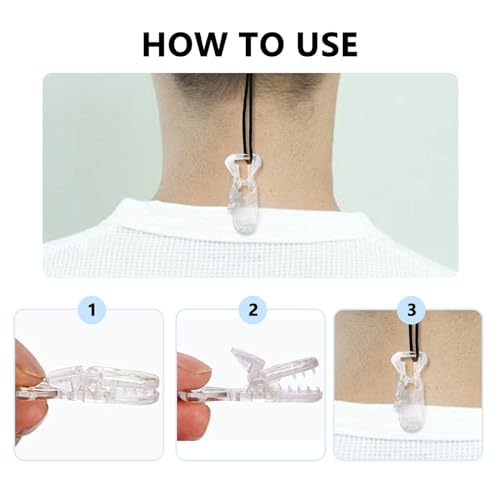 HOW TO USE

1

2

3