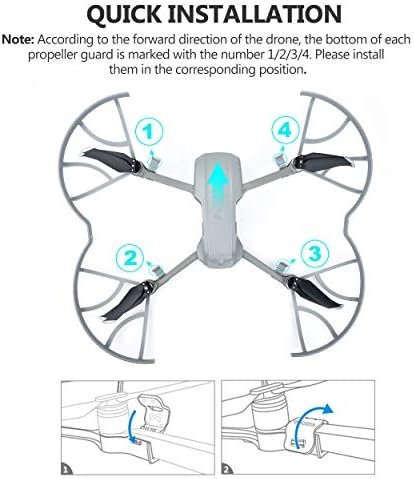 QUICK INSTALLATION

Note: According to the forward direction of the drone, the bottom of each propeller guard is marked with the number 1/2/3/4. Please install them in the corresponding position.

1

4

2

3

1

2