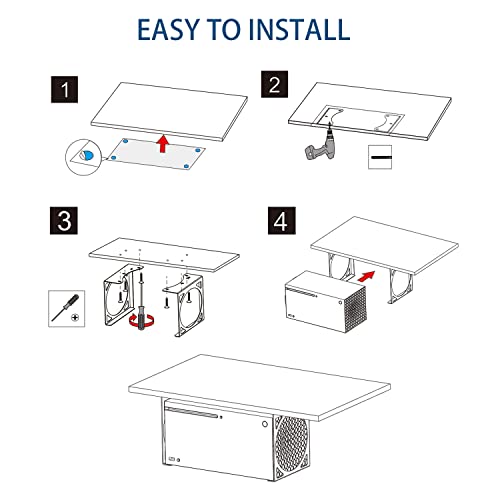 EASY TO INSTALL

1

2

3

4