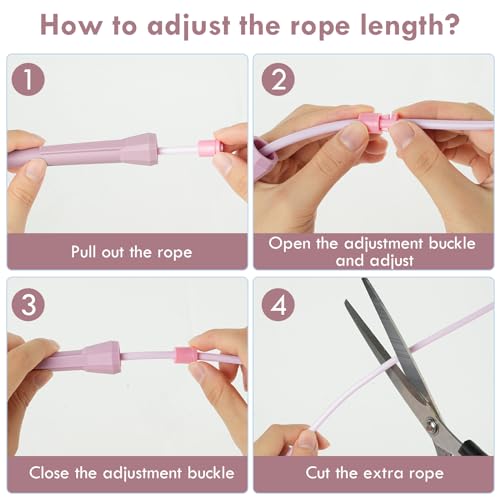 How to adjust the rope length?

1

Pull out the rope

2

Open the adjustment buckle and adjust

3

Close the adjustment buckle

4

Cut the extra rope