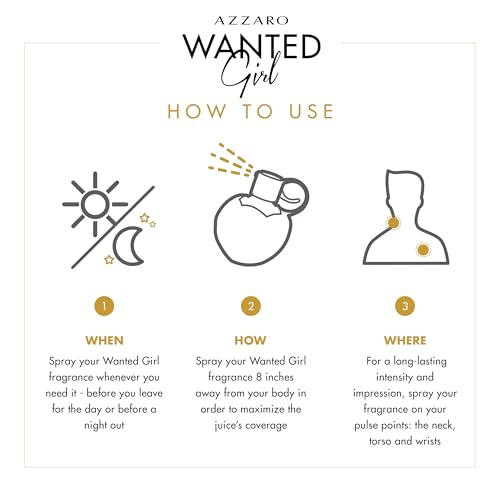 AZZARO
WANTED
Girl
HOW TO USE

1
WHEN
Spray your Wanted Girl fragrance whenever you need it - before you leave for the day or before a night out

2
HOW
Spray your Wanted Girl fragrance 8 inches away from your body in order to maximize the juice's coverage

3
WHERE
For a long-lasting intensity and impression, spray your fragrance on your pulse points: the neck, torso and wrists