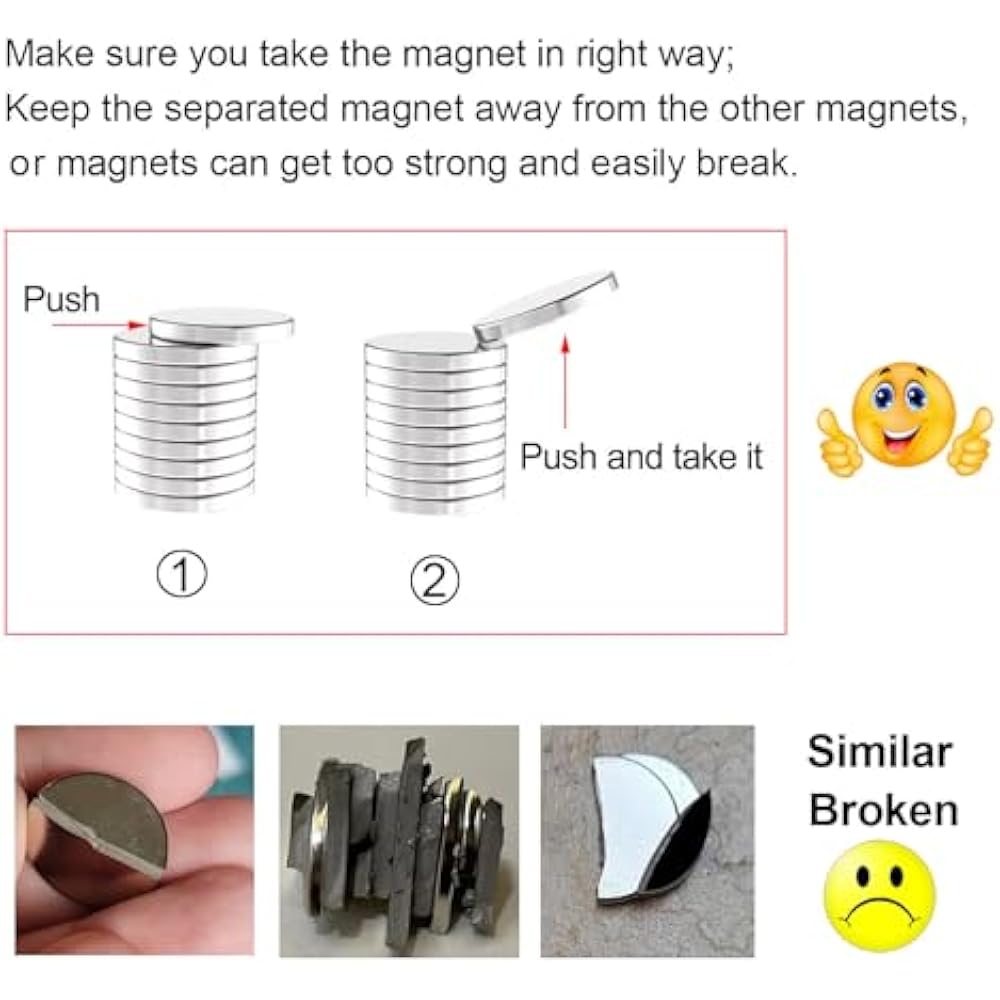 Make sure you take the magnet in right way;
Keep the separated magnet away from the other magnets, or magnets can get too strong and easily break.

Push

Push and take it

①

②

Similar Broken