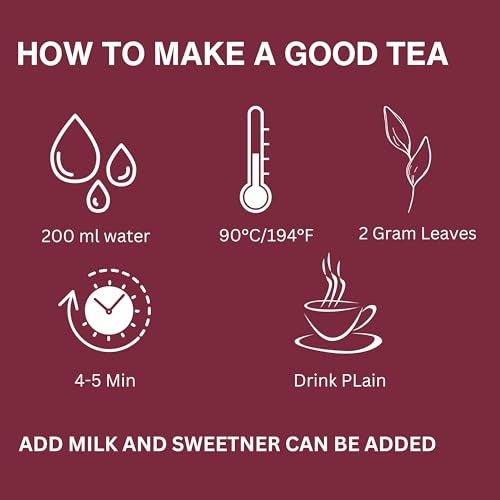 HOW TO MAKE A GOOD TEA

200 ml water

90°C/194°F

2 Gram Leaves

4-5 Min

Drink PLain

ADD MILK AND SWEETNER CAN BE ADDED