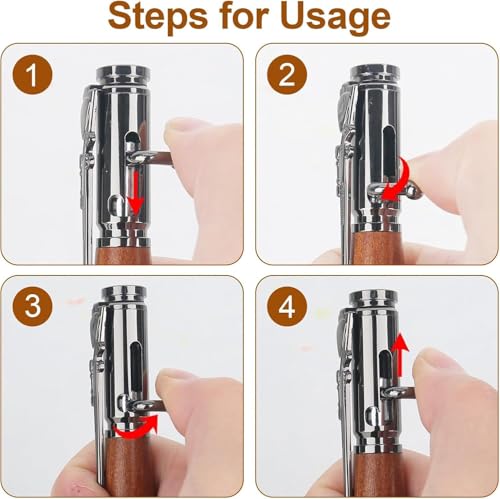 Steps for Usage

1

2

3

4