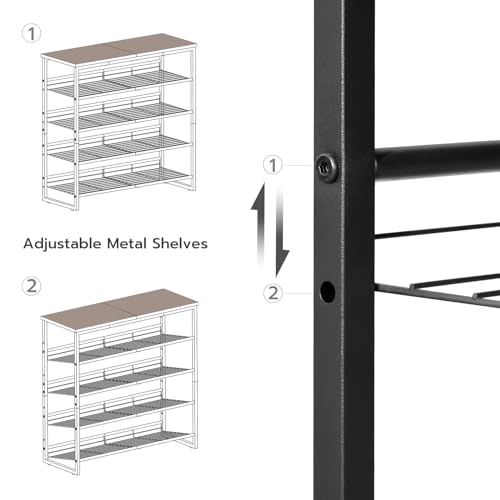 1

Adjustable Metal Shelves

2

1

2