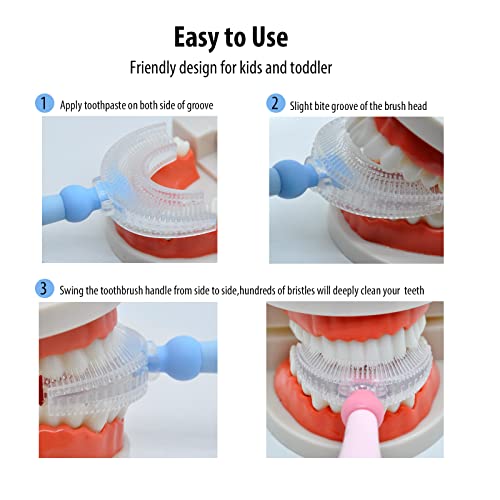 Easy to Use

Friendly design for kids and toddler

1 Apply toothpaste on both side of groove

2 Slight bite groove of the brush head

3 Swing the toothbrush handle from side to side,hundreds of bristles will deeply clean your teeth