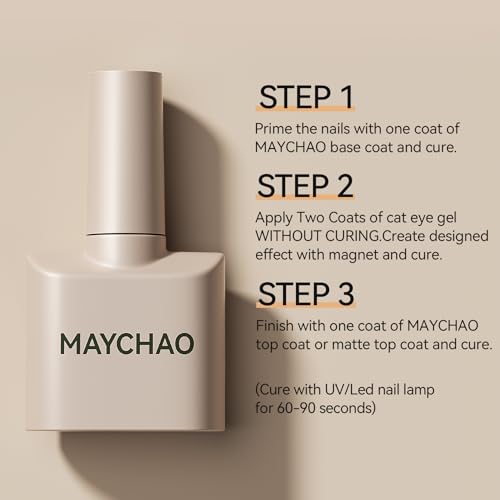 MAYCHAO

STEP 1

Prime the nails with one coat of MAYCHAO base coat and cure.

STEP 2

Apply Two Coats of cat eye gel WITHOUT CURING.Create designed effect with magnet and cure.

STEP 3

Finish with one coat of MAYCHAO top coat or matte top coat and cure.

(Cure with UV/Led nail lamp for 60-90 seconds)