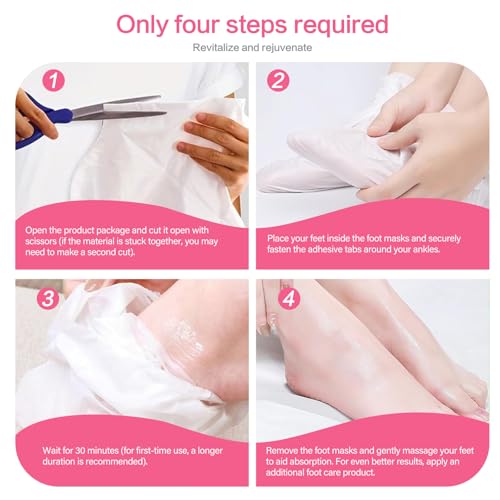 Only four steps required

Revitalize and rejuvenate

1

Open the product package and cut it open with scissors (if the material is stuck together, you may need to make a second cut).

2

Place your feet inside the foot masks and securely fasten the adhesive tabs around your ankles.

3

Wait for 30 minutes (for first-time use, a longer duration is recommended).

4

Remove the foot masks and gently massage your feet to aid absorption. For even better results, apply an additional foot care product.