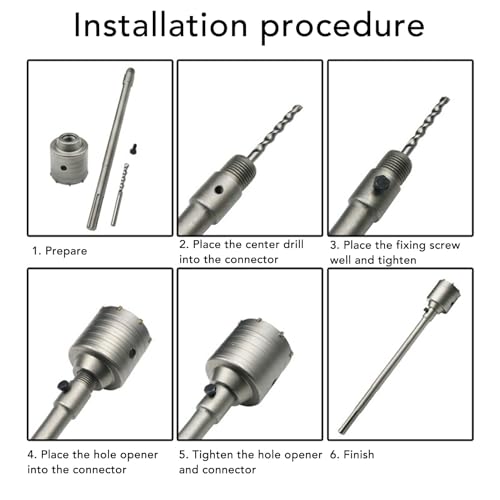 Installation procedure

1. Prepare

2. Place the center drill into the connector

3. Place the fixing screw well and tighten

4. Place the hole opener into the connector

5. Tighten the hole opener and connector

6. Finish