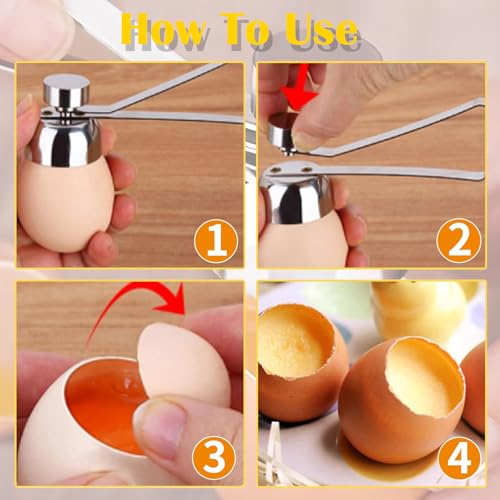 How To Use

1

2

3

4