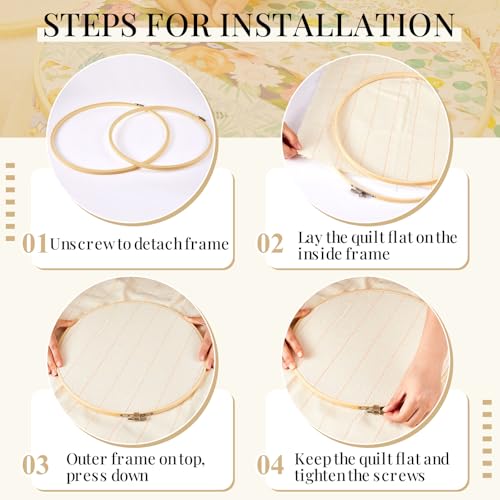 STEPS FOR INSTALLATION

01 Unscrew to detach frame

02 Lay the quilt flat on the inside frame

03 Outer frame on top, press down

04 Keep the quilt flat and tighten the screws