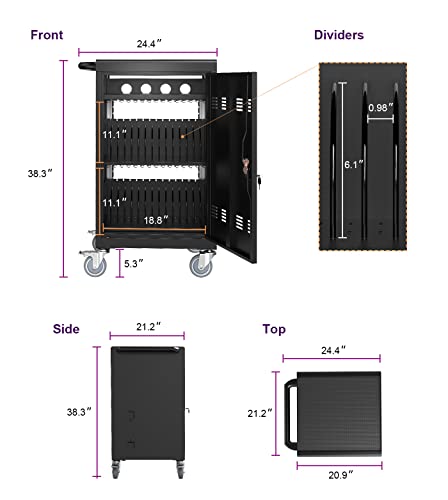 Front

24.4″

38.3″

11.1″

11.1″

18.8″

5.3″

Dividers

0.98″

6.1″

Side

21.2″

38.3″

Top

24.4″

21.2″

20.9″