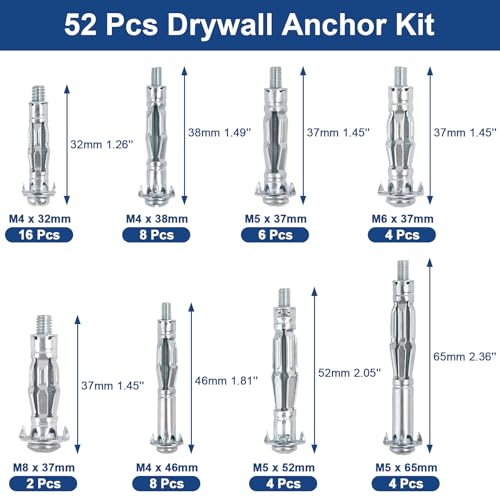 52 Pcs Drywall Anchor Kit

32mm 1.26''
M4 x 32mm
16 Pcs

38mm 1.49''
M4 x 38mm
8 Pcs

37mm 1.45''
M5 x 37mm
6 Pcs

37mm 1.45''
M6 x 37mm
4 Pcs

37mm 1.45''
M8 x 37mm
2 Pcs

46mm 1.81''
M4 x 46mm
8 Pcs

52mm 2.05''
M5 x 52mm
4 Pcs

65mm 2.36''
M5 x 65mm
4 Pcs