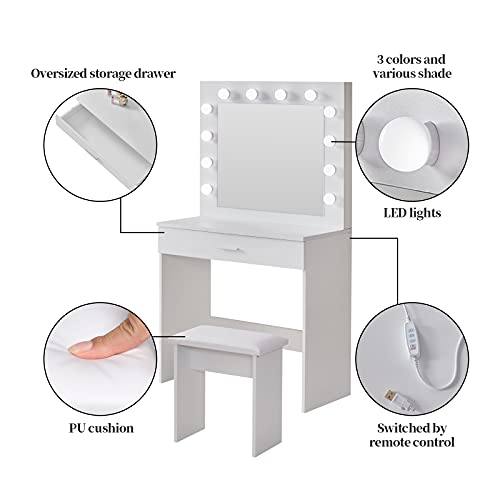 Oversized storage drawer

3 colors and various shade

LED lights

PU cushion

Switched by remote control