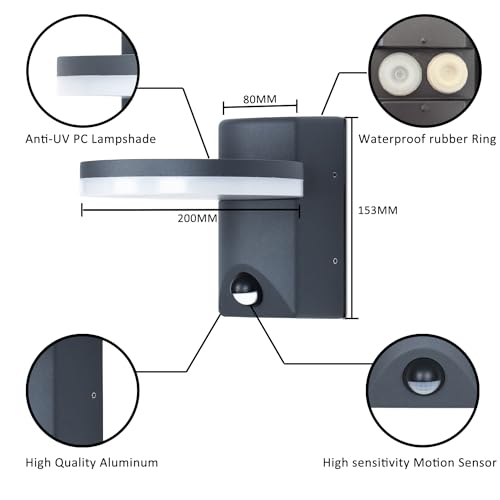 Anti-UV PC Lampshade

80MM

Waterproof rubber Ring

200MM

153MM

High Quality Aluminum

High sensitivity Motion Sensor