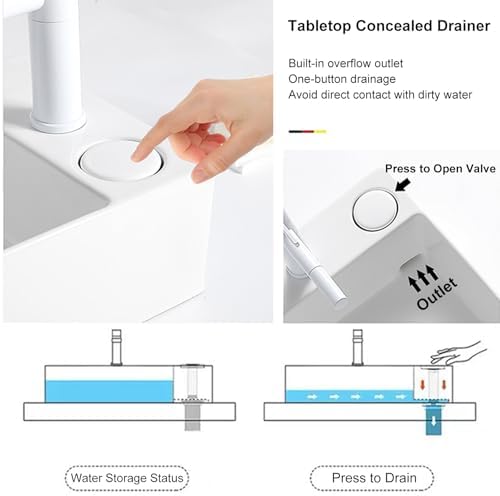 Tabletop Concealed Drainer

Built-in overflow outlet
One-button drainage
Avoid direct contact with dirty water

Press to Open Valve

Outlet

Water Storage Status

Press to Drain