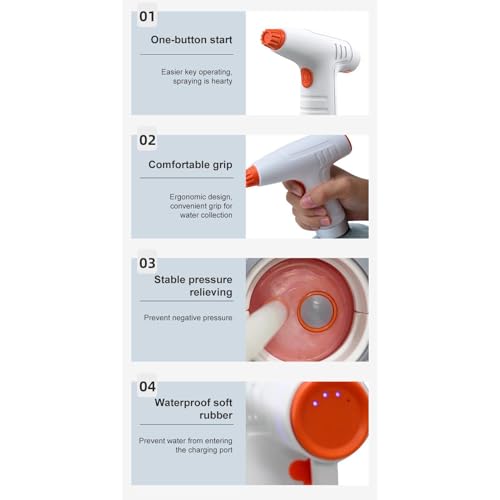 01

One-button start

Easier key operating, spraying is hearty

02

Comfortable grip

Ergonomic design, convenient grip for water collection

03

Stable pressure relieving

Prevent negative pressure

04

Waterproof soft rubber

Prevent water from entering the charging port