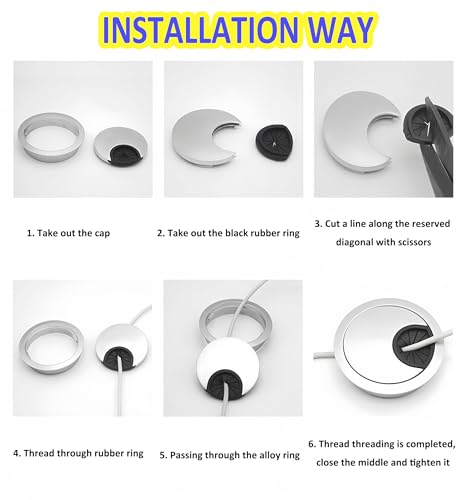 INSTALLATION WAY

1. Take out the cap

2. Take out the black rubber ring

3. Cut a line along the reserved diagonal with scissors

4. Thread through rubber ring

5. Passing through the alloy ring

6. Thread threading is completed, close the middle and tighten it