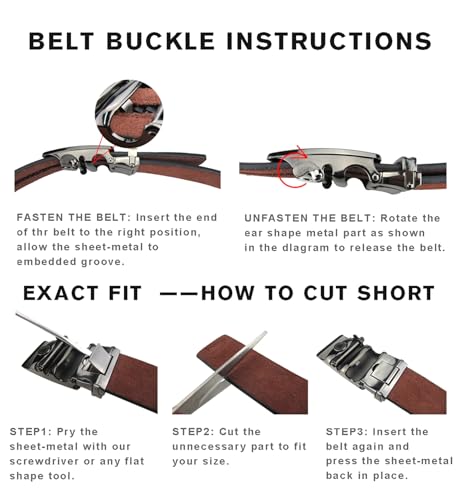 BELT BUCKLE INSTRUCTIONS

FASTEN THE BELT: Insert the end of thr belt to the right position, allow the sheet-metal to embedded groove.

UNFASTEN THE BELT: Rotate the ear shape metal part as shown in the dlagram to release the belt.

EXACT FIT ——HOW TO CUT SHORT

STEP1: Pry the sheet-metal with our screwdriver or any flat shape tool.

STEP2: Cut the unnecessary part to fit your size.

STEP3: Insert the belt again and press the sheet-metal back in place.