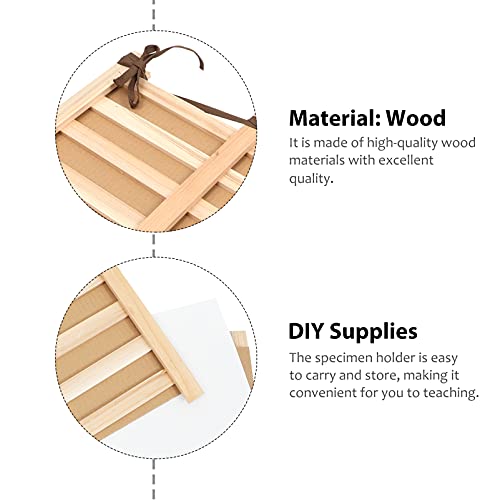 Material: Wood
It is made of high-quality wood materials with excellent quality.

DIY Supplies
The specimen holder is easy to carry and store, making it convenient for you to teaching.