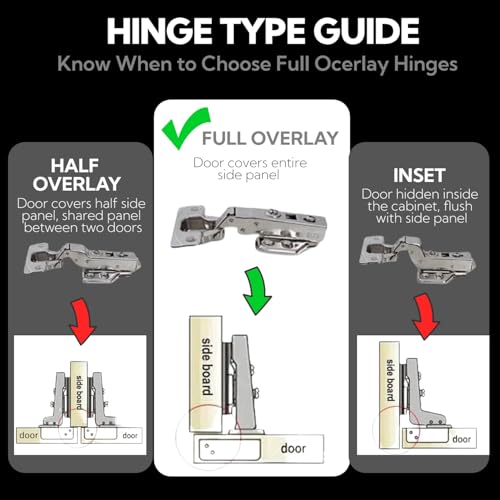 HINGE TYPE GUIDE
Know When to Choose Full Ocerlay Hinges

HALF OVERLAY
Door covers half side panel, shared panel between two doors

side board
door
door

FULL OVERLAY
Door covers entire side panel

side board
door

INSET
Door hidden inside the cabinet, flush with side panel

side board
door