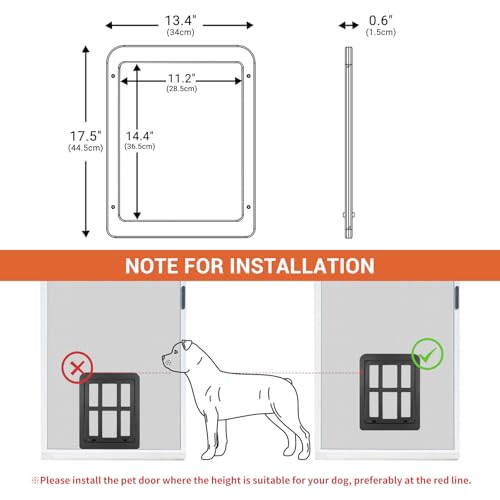 13.4"
(34cm)

0.6"
(1.5cm)

11.2"
(28.5cm)

17.5"
(44.5cm)

14.4"
(36.5cm)

NOTE FOR INSTALLATION

※Please install the pet door where the height is suitable for your dog, preferably at the red line.