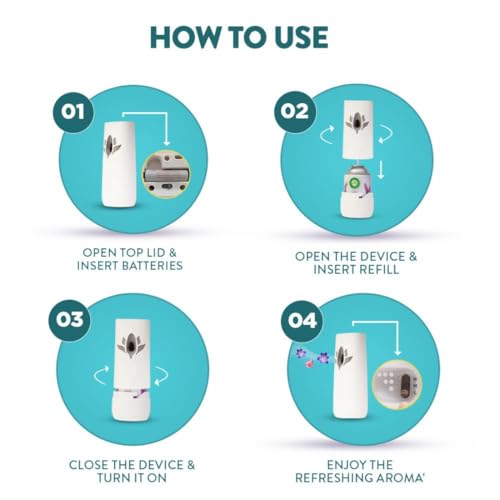 HOW TO USE

01

OPEN TOP LID & INSERT BATTERIES

02

OPEN THE DEVICE & INSERT REFILL

03

CLOSE THE DEVICE & TURN IT ON

04

ENJOY THE REFRESHING AROMA'