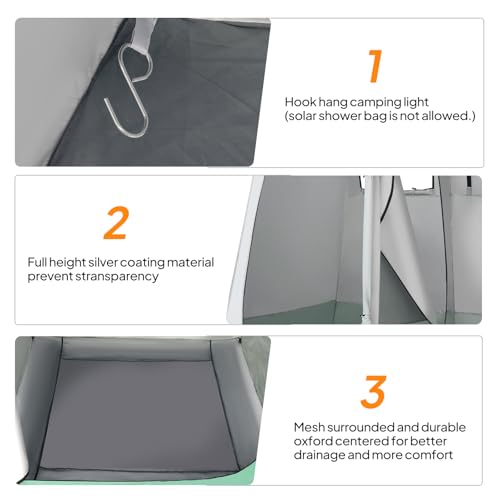 1

Hook hang camping light
(solar shower bag is not allowed.)

2

Full height silver coating material
prevent stransparency

3

Mesh surrounded and durable
oxford centered for better
drainage and more comfort