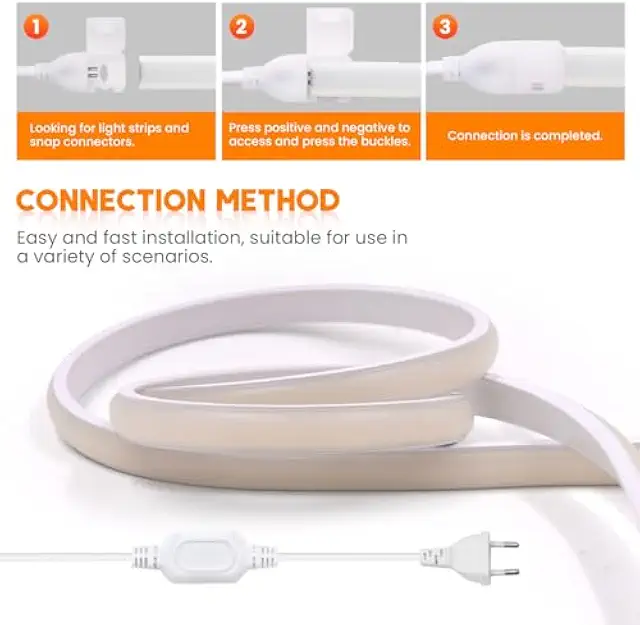 1

Looking for light strips and snap connectors.

2

Press positive and negative to access and press the buckles.

3

Connection is completed.

CONNECTION METHOD

Easy and fast installation, suitable for use in a variety of scenarios.