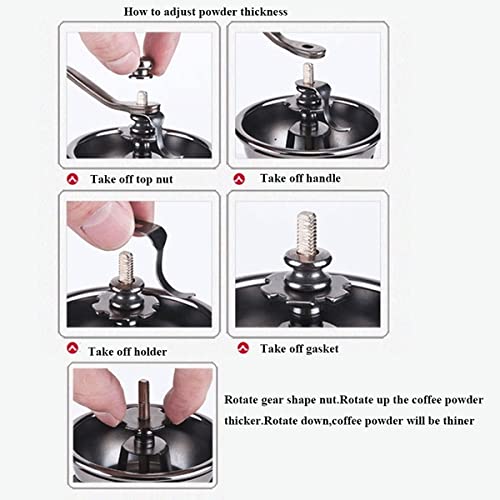 How to adjust powder thickness

Take off top nut

Take off handle

Take off holder

Take off gasket

Rotate gear shape nut.Rotate up the coffee powder thicker.Rotate down,coffee powder will be thiner