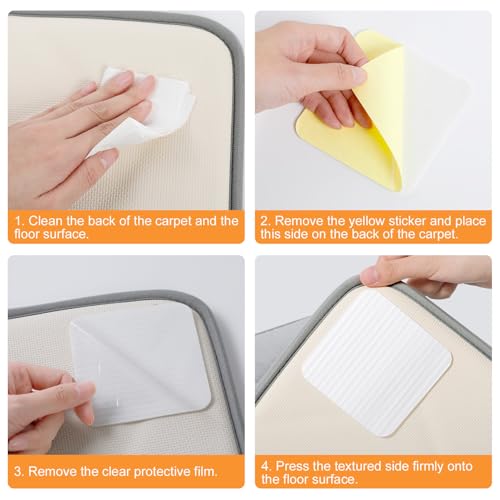 1. Clean the back of the carpet and the floor surface.

2. Remove the yellow sticker and place this side on the back of the carpet.

3. Remove the clear protective film.

4. Press the textured side firmly onto the floor surface.