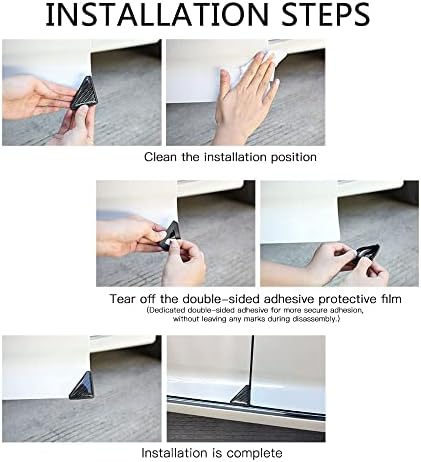 INSTALLATION STEPS

Clean the installation position

Tear off the double-sided adhesive protective film
(Dedicated double-sided adhesive for more secure adhesion, without leaving any marks during disassembly.)

Installation is complete