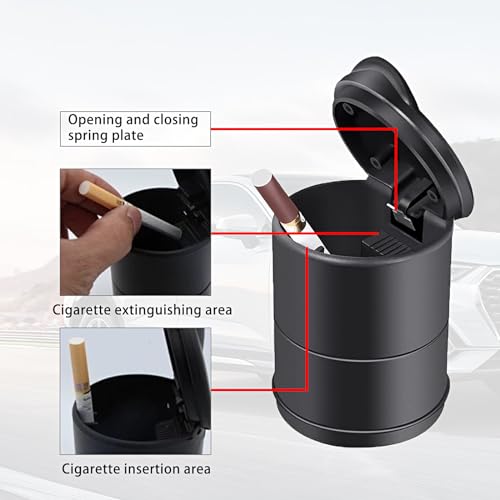 Opening and closing spring plate

Cigarette extinguishing area

Cigarette insertion area