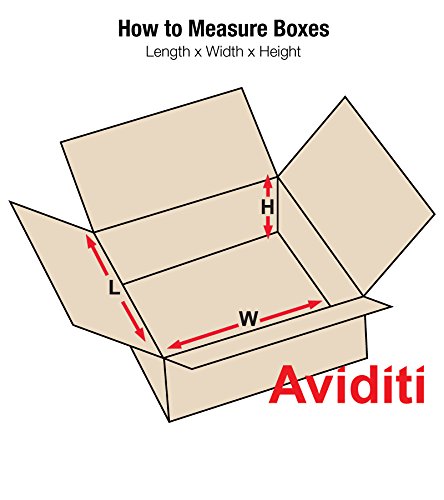 How to Measure Boxes
Length x Width x Height

H

L

W

Aviditi