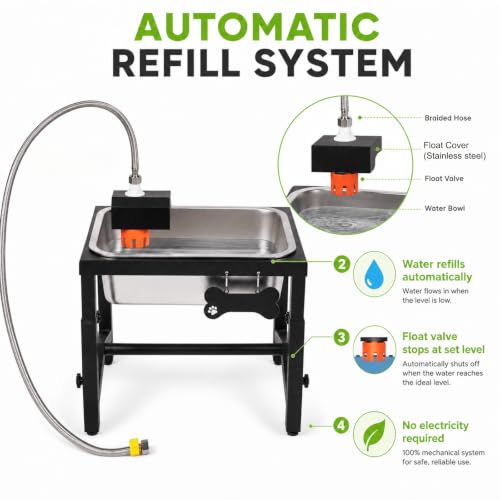 AUTOMATIC
REFILL SYSTEM

Braided Hose

Float Cover
(Stainless steel)

Float Valve

Water Bowl

2

Water refills automatically

Water flows in when the level is low.

3

Float valve stops at set level

Automatically shuts off when the water reaches the ideal level.

4

No electricity required

100% mechanical system for safe, reliable use.