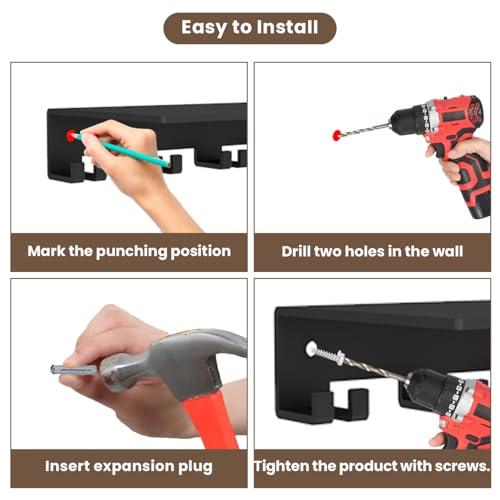 Easy to Install

Mark the punching position

Drill two holes in the wall

Insert expansion plug

Tighten the product with screws.