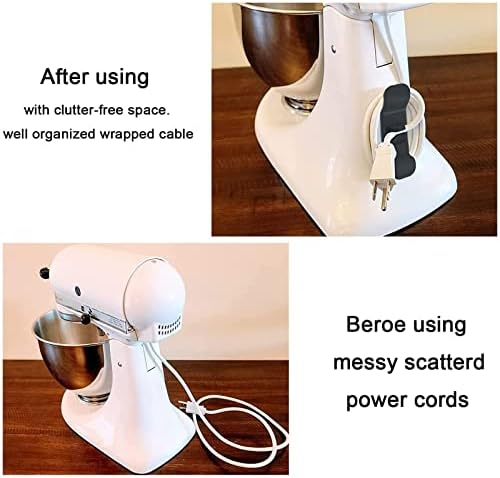 After using

with clutter-free space.
well organized wrapped cable

Beroe using
messy scatterd
power cords