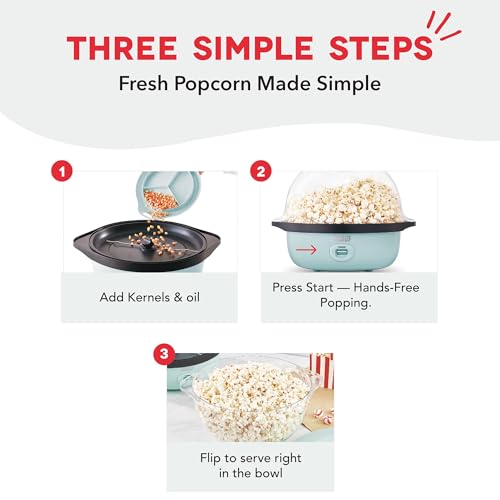 THREE SIMPLE STEPS
Fresh Popcorn Made Simple

1
Add Kernels & oil

2
Press Start — Hands-Free Popping.

3
Flip to serve right in the bowl