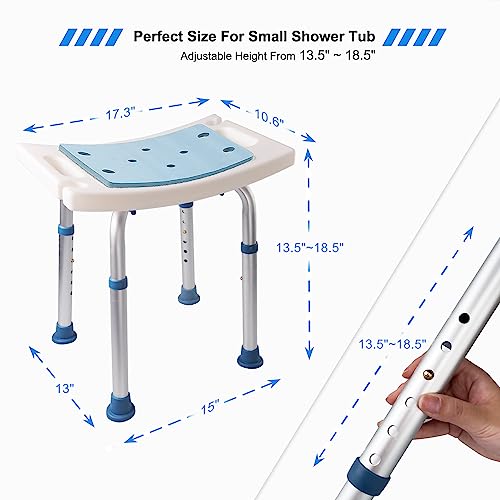 Perfect Size For Small Shower Tub
Adjustable Height From 13.5" ~ 18.5"

17.3"
10.6"
13.5"~18.5"
13"
15"
13.5"~18.5"