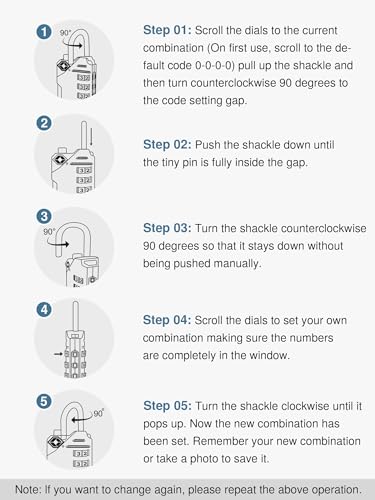 1 90°

Step 01: Scroll the dials to the current combination (On first use, scroll to the default code 0-0-0-0) pull up the shackle and then turn counterclockwise 90 degrees to the code setting gap.

2

Step 02: Push the shackle down until the tiny pin is fully inside the gap.

3 90°

Step 03: Turn the shackle counterclockwise 90 degrees so that it stays down without being pushed manually.

4

Step 04: Scroll the dials to set your own combination making sure the numbers are completely in the window.

5 90°

Step 05: Turn the shackle clockwise until it pops up. Now the new combination has been set. Remember your new combination or take a photo to save it.

Note: If you want to change again, please repeat the above operation.