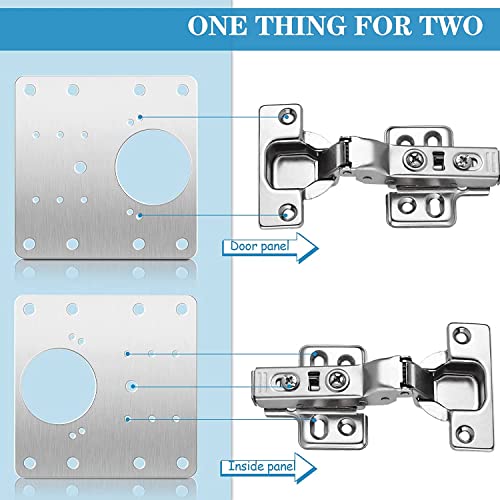 ONE THING FOR TWO

Door panel

Inside panel