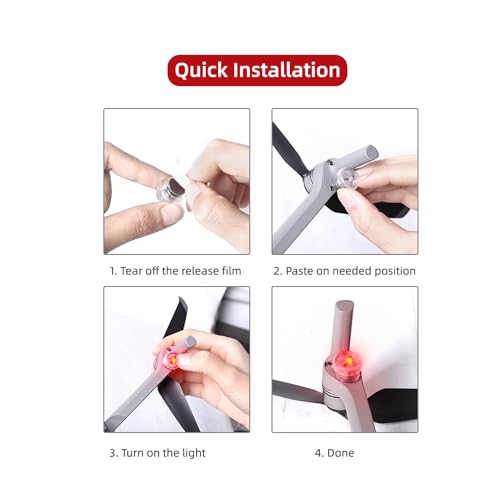 Quick Installation

1. Tear off the release film

2. Paste on needed position

3. Turn on the light

4. Done