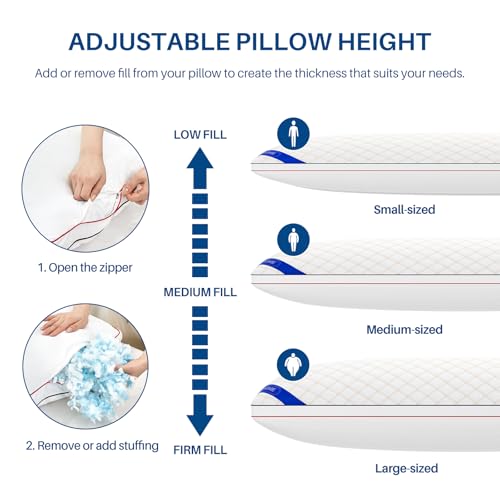 ADJUSTABLE PILLOW HEIGHT

Add or remove fill from your pillow to create the thickness that suits your needs.

1. Open the zipper

2. Remove or add stuffing

LOW FILL

MEDIUM FILL

FIRM FILL

Small-sized

Medium-sized

Large-sized