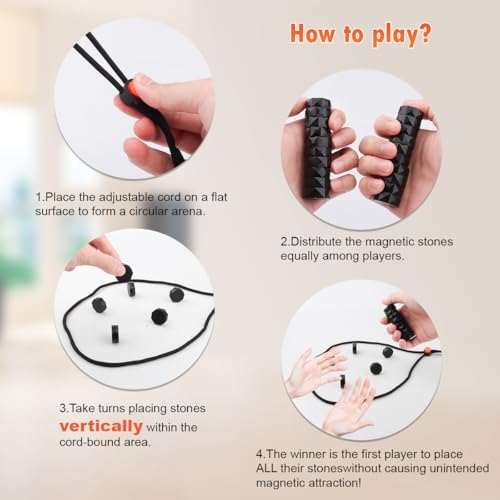 How to play?

1.Place the adjustable cord on a flat surface to form a circular arena.

2.Distribute the magnetic stones equally among players.

3.Take turns placing stones vertically within the cord-bound area.

4.The winner is the first player to place ALL their stoneswithout causing unintended magnetic attraction!