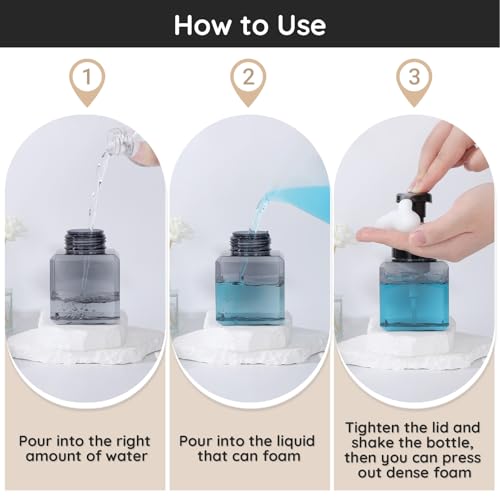 How to Use

1

Pour into the right amount of water

2

Pour into the liquid that can foam

3

Tighten the lid and shake the bottle, then you can press out dense foam