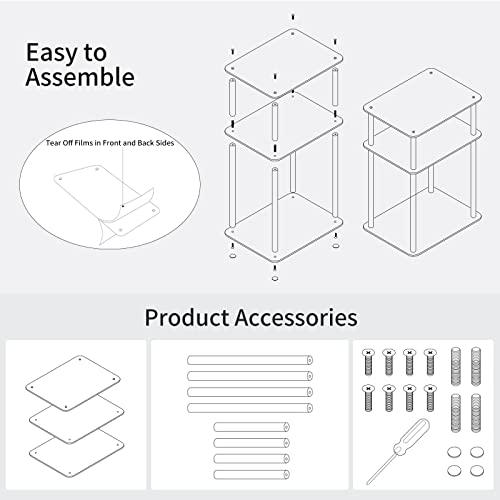 Easy to Assemble

Tear Off Films in Front and Back Sides

Product Accessories