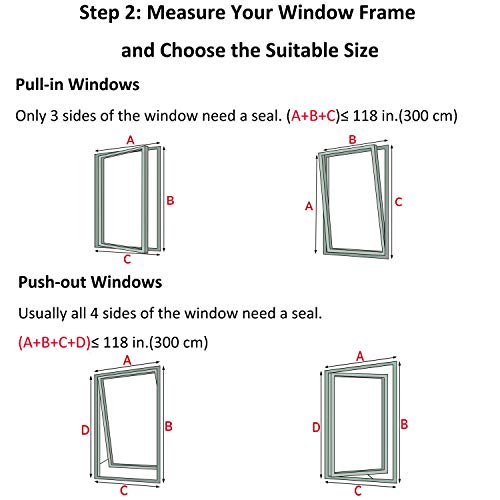 Step 2: Measure Your Window Frame

and Choose the Suitable Size

Pull-in Windows

Only 3 sides of the window need a seal. (A+B+C)≤ 118 in.(300 cm)

A

B

C

B

A

C

Push-out Windows

Usually all 4 sides of the window need a seal.

(A+B+C+D)≤ 118 in.(300 cm)

A

D

B

C

A

D

B

C